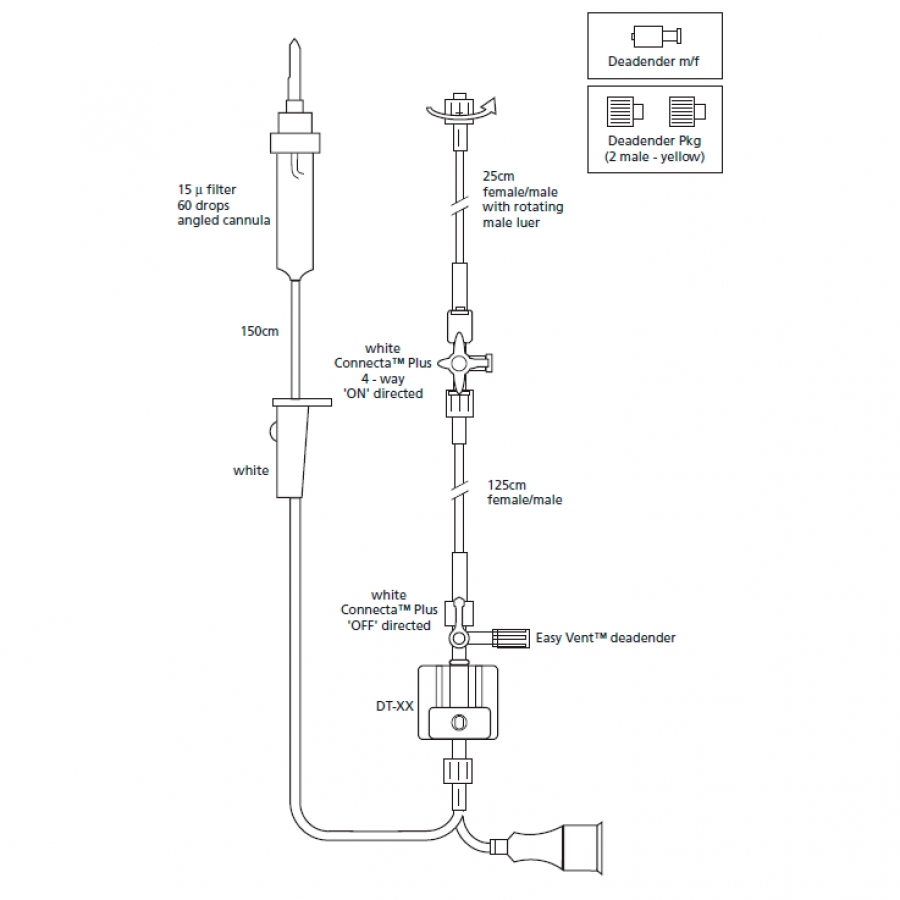 Deadender m/f

Deadender Pkg
(2 male - yellow)

15 µ filter
60 drops
angled cannula

25cm
female/male
with rotating
male luer

150cm

white
Connecta™ Plus
4 - way
'ON' directed

white

125cm
female/male

white
Connecta™ Plus
'OFF' directed

Easy Vent™ deadender

DT-XX